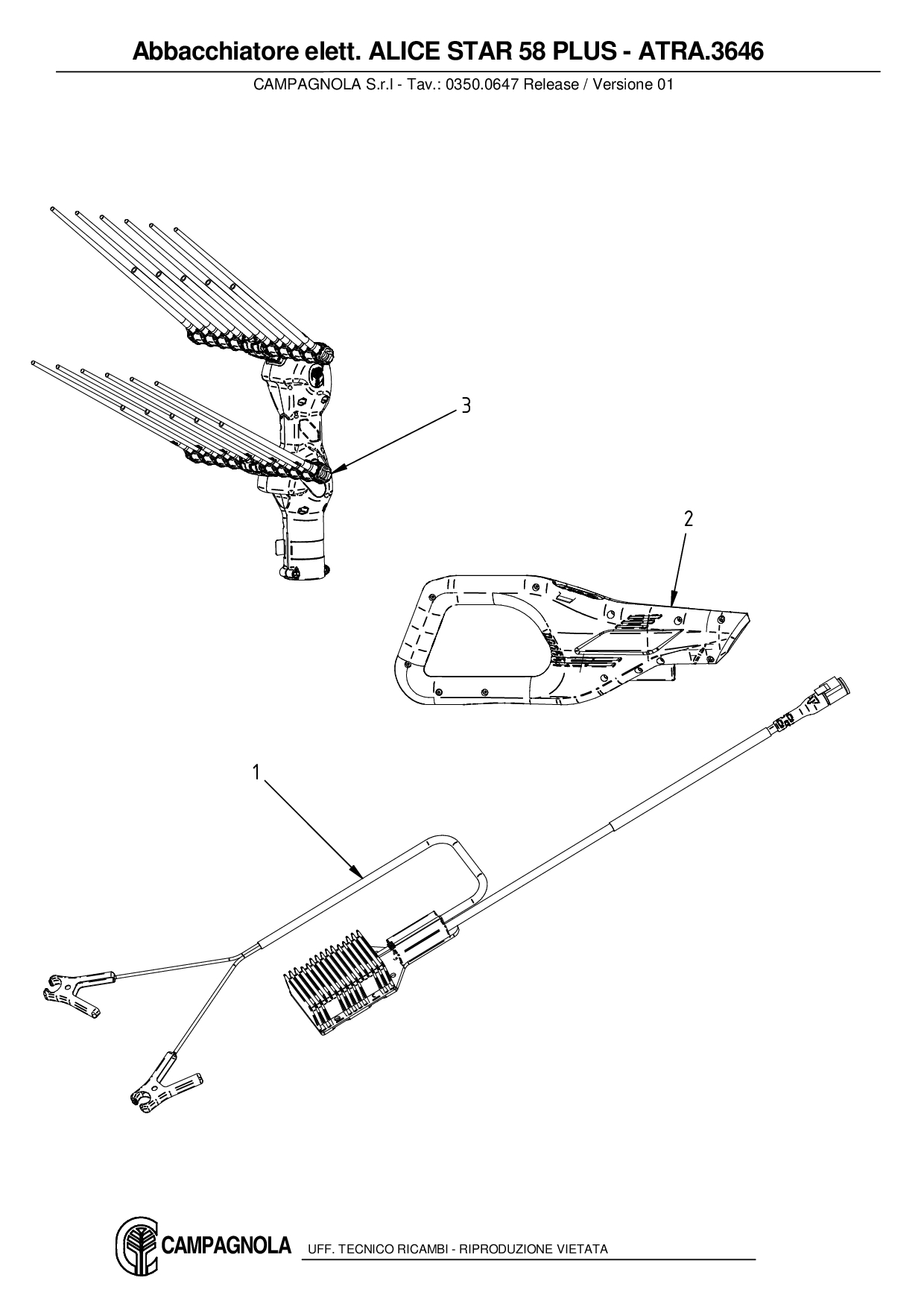 Abbacchiatore elett. ALICE STAR 58 PLUS - ATRA.3646

CAMPAGNOLA S.r.l - Tav.: 0350.0647 Release / Versione 01

3

2

1

CAMPAGNOLA UFF. TECNICO RICAMBI - RIPRODUZIONE VIETATA